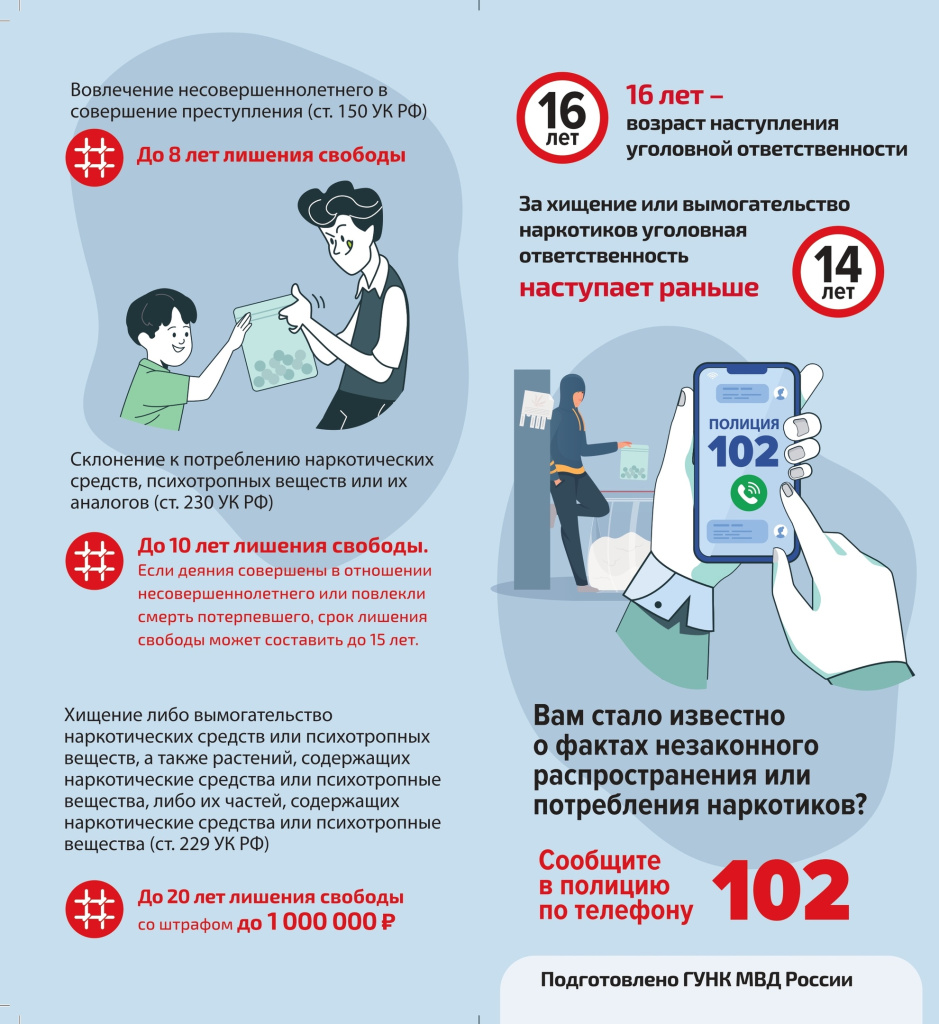 Вовлечение несовершеннолетнего в совершение преступления (ст. 150 УК РФ)

До 8 лет лишения свободы

Склонение к потреблению наркотических средств, психотропных веществ или их аналогов (ст. 230 УК РФ)

До 10 лет лишения свободы.
Если деяния совершены в отношении несовершеннолетнего или повлекли смерть потерпевшего, срок лишения свободы может составить до 15 лет.

Хищение либо вымогательство наркотических средств или психотропных веществ, а также растений, содержащих наркотические средства или психотропные вещества, либо их частей, содержащих наркотические средства или психотропные вещества (ст. 229 УК РФ)

До 20 лет лишения свободы
со штрафом до 1 000 000 ₽

16 лет

16 лет –
возраст наступления уголовной ответственности

За хищение или вымогательство наркотиков уголовная ответственность
наступает раньше

14 лет

ПОЛИЦИЯ
102

Вам стало известно о фактах незаконного распространения или потребления наркотиков?

Сообщите в полицию по телефону 102

Подготовлено ГУНК МВД России